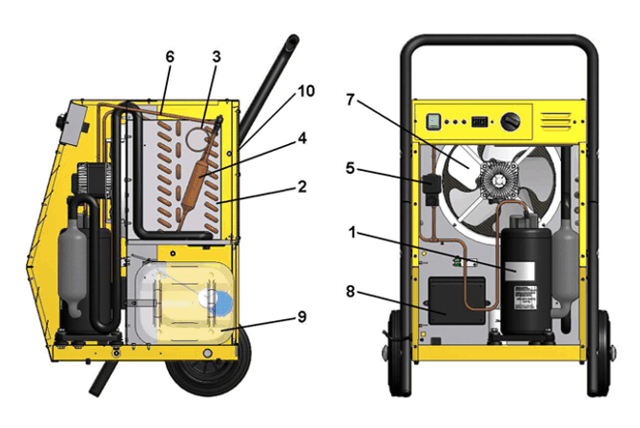 6
3
10
4
2
9
7
5
1
8