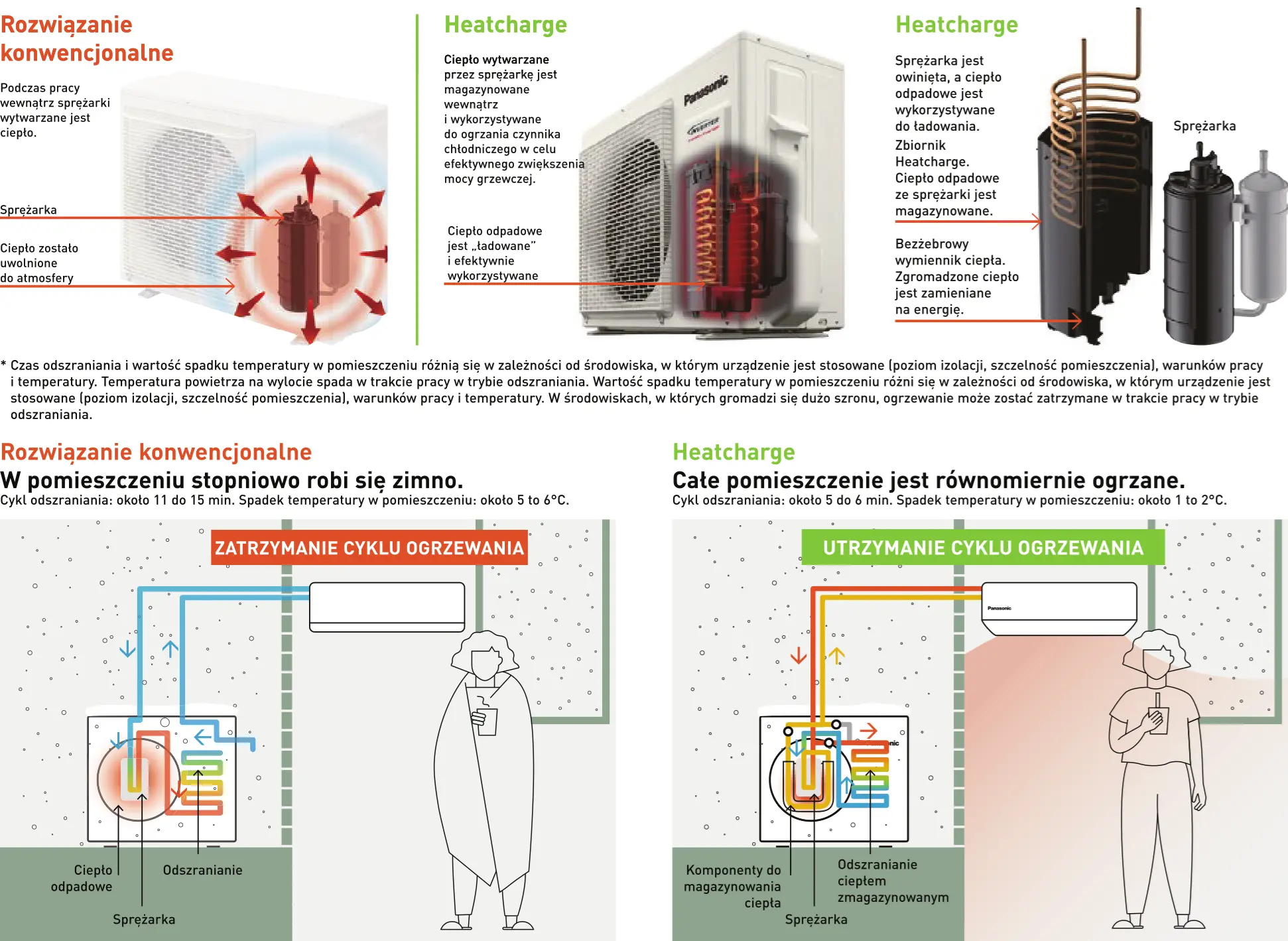 Rozwiązanie konwencjonalne

Podczas pracy wewnątrz sprężarki wytwarzane jest ciepło.

Sprężarka

Ciepło zostało uwolnione do atmosfery

Heatcharge

Ciepło wytwarzane przez sprężarkę jest magazynowane wewnątrz i wykorzystywane do ogrzania czynnika chłodniczego w celu efektywnego zwiększenia mocy grzewczej.

Ciepło odpadowe jest „ładowane" i efektywnie wykorzystywane

Panasonic

Heatcharge

Sprężarka jest owinięta, a ciepło odpadowe jest wykorzystywane do ładowania.

Zbiornik Heatcharge. Ciepło odpadowe ze sprężarki jest magazynowane.

Bezżebrowy wymiennik ciepła. Zgromadzone ciepło jest zamieniane na energię.

Sprężarka

* Czas odszraniania i wartość spadku temperatury w pomieszczeniu różnią się w zależności od środowiska, w którym urządzenie jest stosowane (poziom izolacji, szczelność pomieszczenia), warunków pracy i temperatury. Temperatura powietrza na wylocie spada w trakcie pracy w trybie odszraniania. Wartość spadku temperatury w pomieszczeniu różni się w zależności od środowiska, w którym urządzenie jest stosowane (poziom izolacji, szczelność pomieszczenia), warunków pracy i temperatury. W środowiskach, w których gromadzi się dużo szronu, ogrzewanie może zostać zatrzymane w trakcie pracy w trybie odszraniania.

Rozwiązanie konwencjonalne
W pomieszczeniu stopniowo robi się zimno.
Cykl odszraniania: około 11 do 15 min. Spadek temperatury w pomieszczeniu: około 5 to 6°C.

ZATRZYMANIE CYKLU OGRZEWANIA

Ciepło odpadowe
Odszranianie
Sprężarka

Heatcharge
Całe pomieszczenie jest równomiernie ogrzane.
Cykl odszraniania: około 5 do 6 min. Spadek temperatury w pomieszczeniu: około 1 to 2°C.

UTRZYMANIE CYKLU OGRZEWANIA

Panasonic

Komponenty do magazynowania ciepła
Odszranianie ciepłem zmagazynowanym
Sprężarka